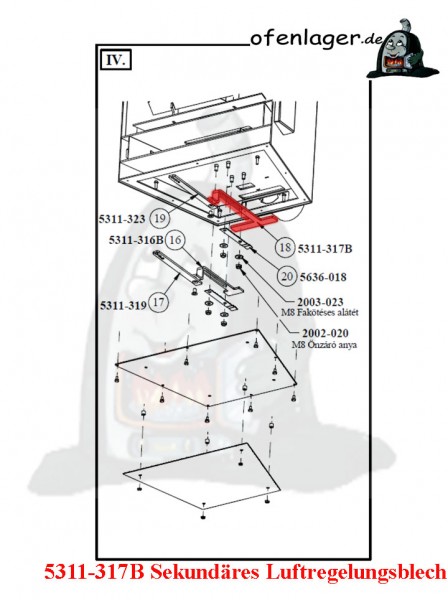 ofenlager.de

IV.

5311-323 19

5311-316B 16

18 5311-317B

20 5636-018

5311-319 17

2003-023
M8 Fakötéses alátét

2002-020
M8 Önzáró anya

5311-317B Sekundäres Luftregelungsblech