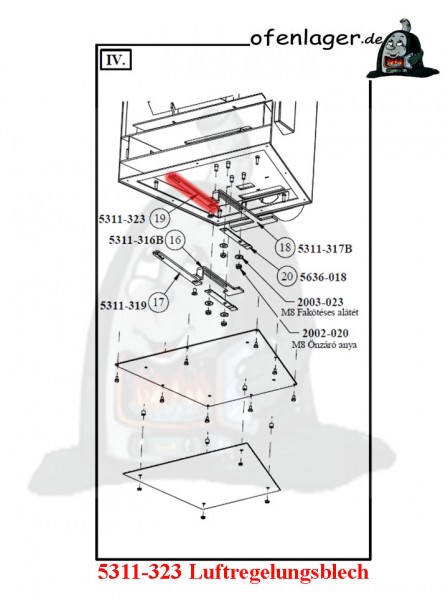 ofenlager.de

IV.

5311-323 19

5311-316B 16

18 5311-317B

20 5636-018

5311-319 17

2003-023
M8 Fakötéses alátét

2002-020
M8 Önzáró anya

5311-323 Luftregelungsblech