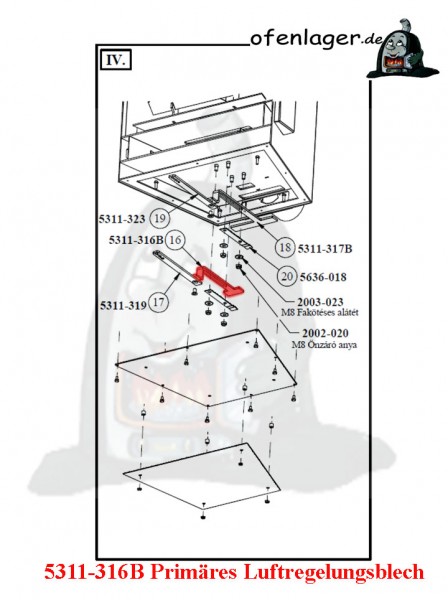 ofenlager.de

IV.

5311-323 19

5311-316B 16

18 5311-317B

20 5636-018

5311-319 17

2003-023
M8 Fakötéses alátét

2002-020
M8 Önzáró anya

5311-316B Primäres Luftregelungsblech