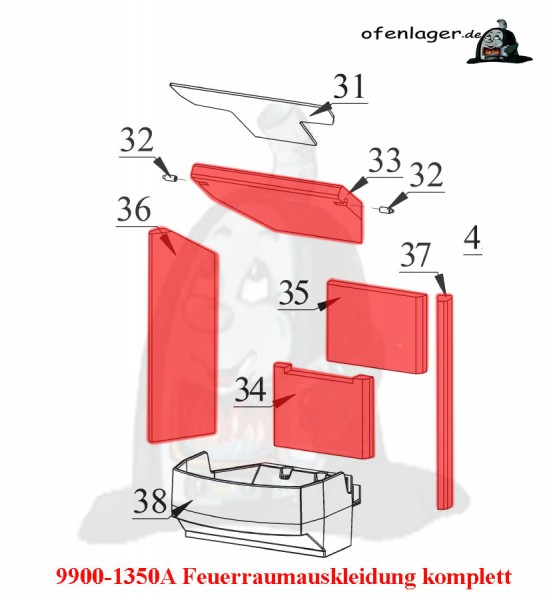 ofenlager.de

31
32
33
32
36
4
37
35
34
38

9900-1350A Feuerraumauskleidung komplett