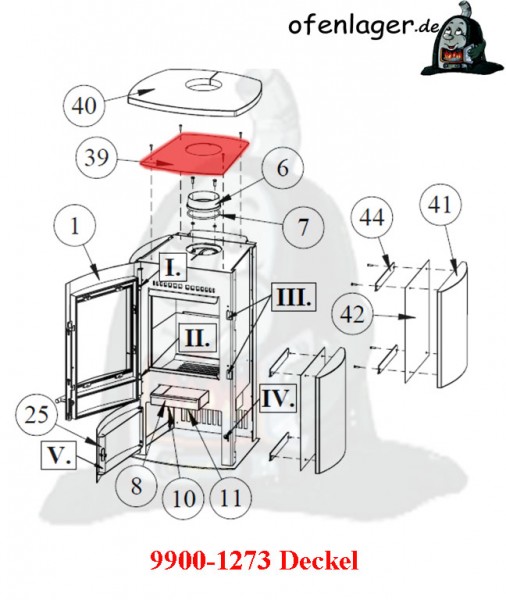 ofenlager.de

40

39

6

7

1

44

41

I.

III.

42

II.

IV.

25

V.

8

10

11

9900-1273 Deckel