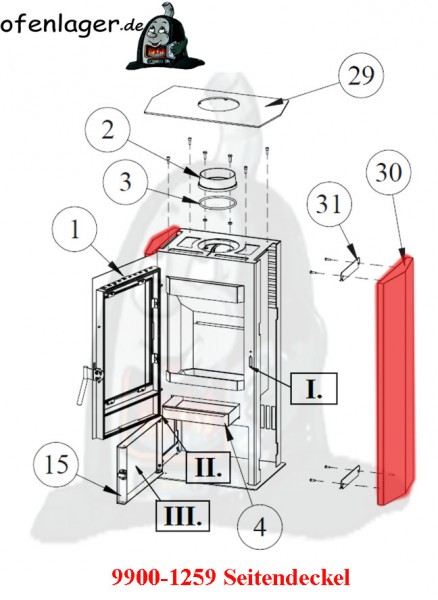 ofenlager.de

29

2

3

30

31

1

I.

II.

15

III.

4

9900-1259 Seitendeckel