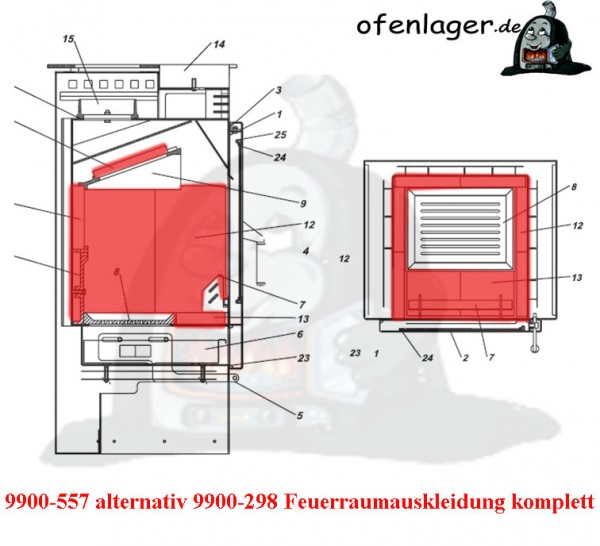 ofenlager.de

15
14
3
1
25
24
9
12
4
12
8
7
13
6
23
5

8
12
13
23
1
24
2
7

9900-557 alternativ 9900-298 Feuerraumauskleidung komplett