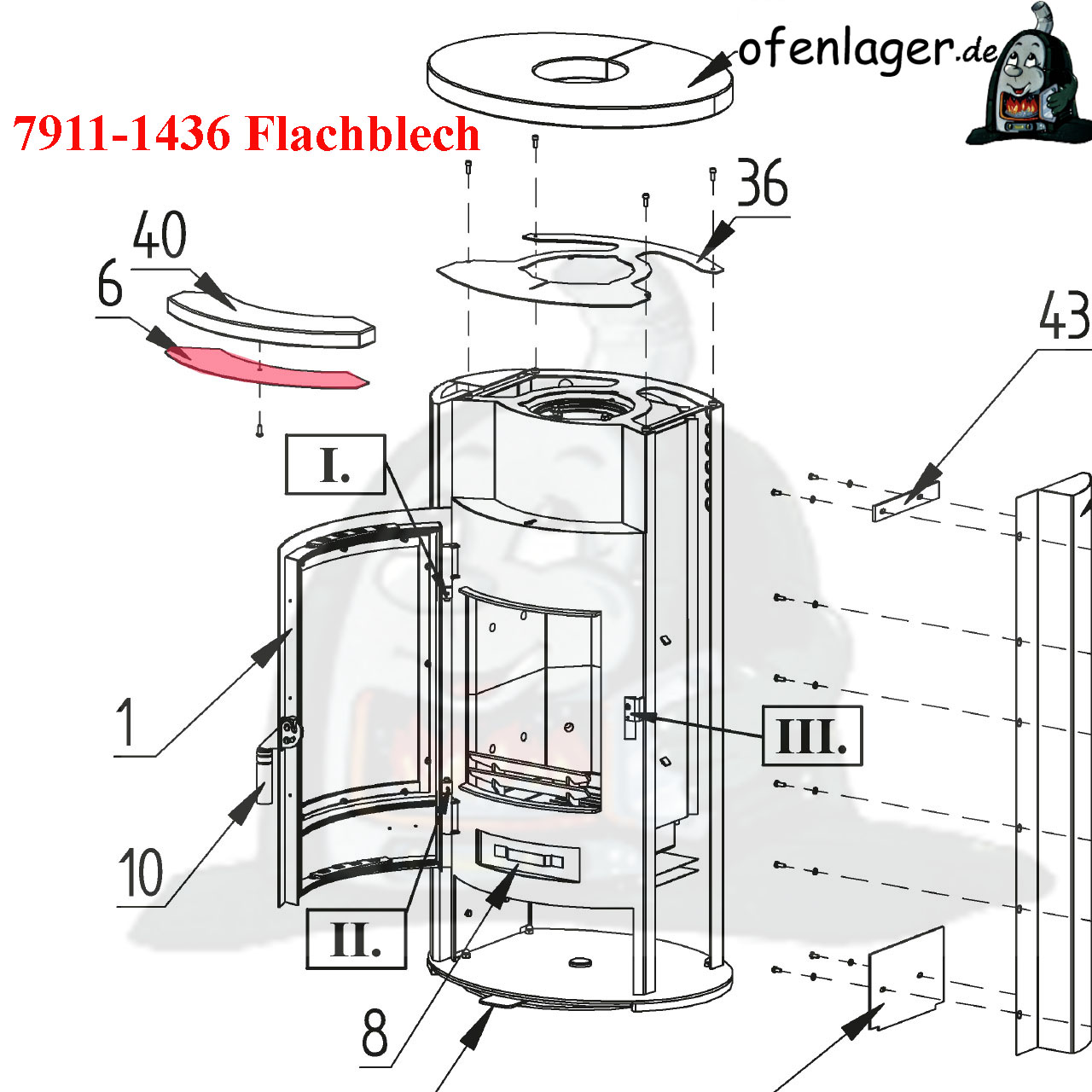 ofenlager.de

7911-1436 Flachblech

36

40

6

43

I.

1

III.

10

II.

8